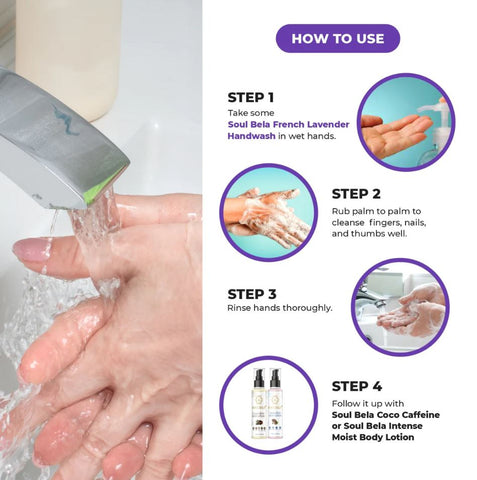 HOW TO USE

STEP 1
Take some Soul Bela French Lavender Handwash in wet hands.

STEP 2
Rub palm to palm to cleanse fingers, nails, and thumbs well.

STEP 3
Rinse hands thoroughly.

STEP 4
Follow it up with Soul Bela Coco Caffeine or Soul Bela Intense Moist Body Lotion